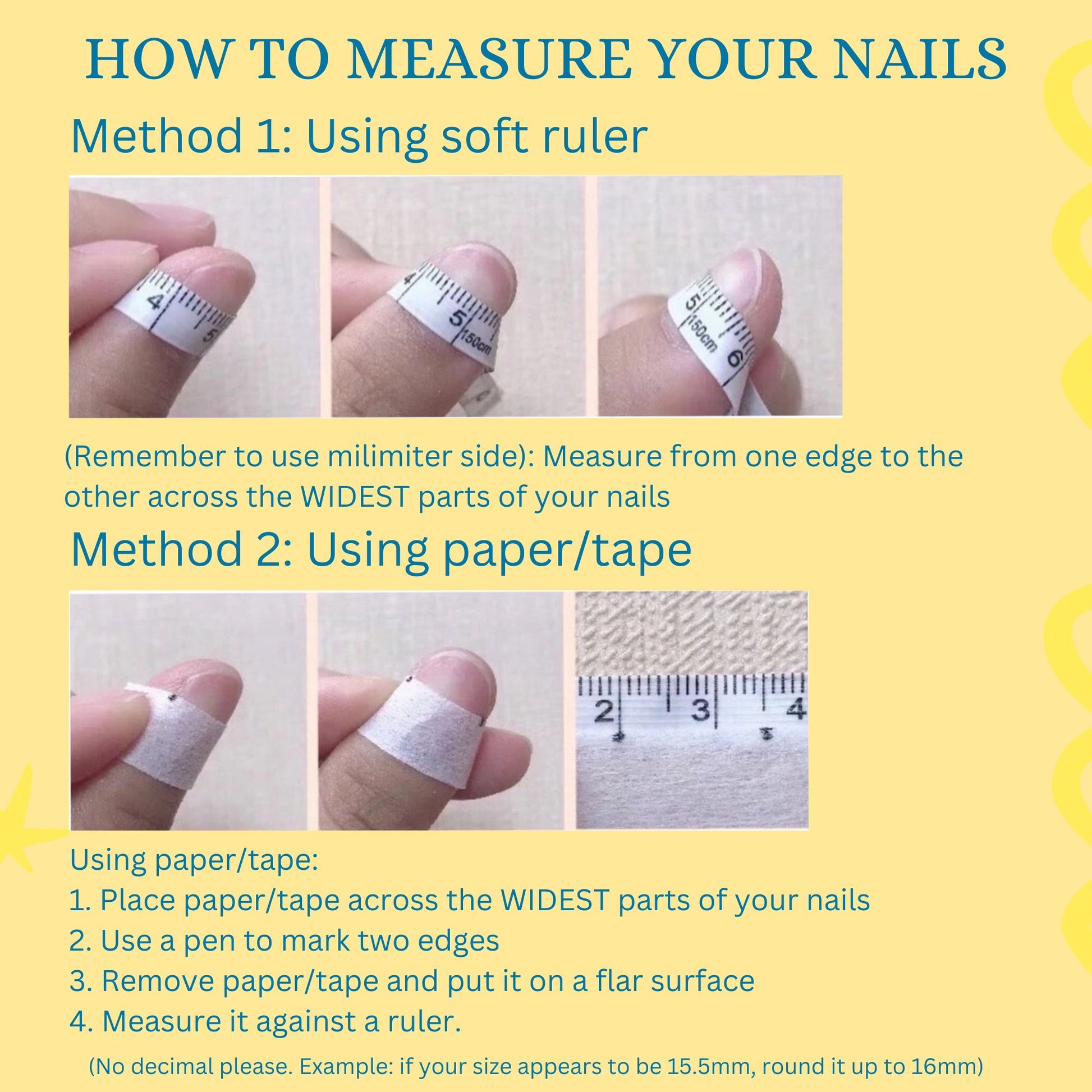 HOW TO MEASURE YOUR NAILS

Method 1: Using soft ruler

4 5

4 5 150cm

5 150cm 6

(Remember to use milimiter side): Measure from one edge to the other across the WIDEST parts of your nails

Method 2: Using paper/tape

2 3 4

Using paper/tape:
1. Place paper/tape across the WIDEST parts of your nails
2. Use a pen to mark two edges
3. Remove paper/tape and put it on a flar surface
4. Measure it against a ruler.

(No decimal please. Example: if your size appears to be 15.5mm, round it up to 16mm)